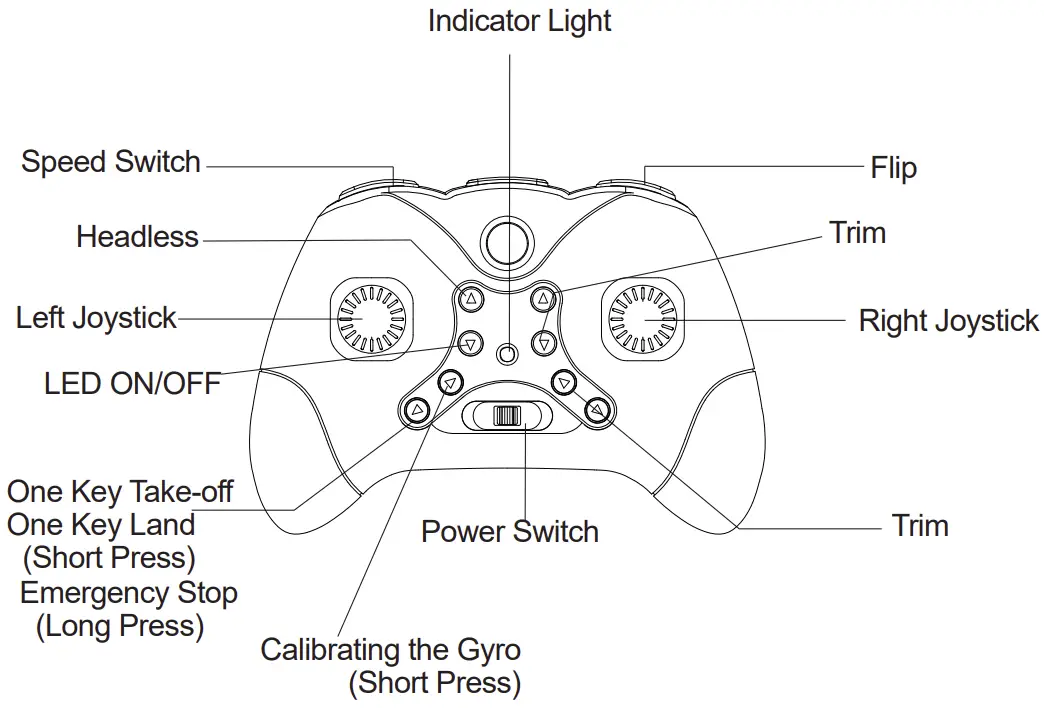 Indicator Light

Speed Switch

Flip

Headless

Trim

Left Joystick

Right Joystick

LED ON/OFF

One Key Take-off
One Key Land
(Short Press)
Emergency Stop
(Long Press)

Power Switch

Trim

Calibrating the Gyro
(Short Press)