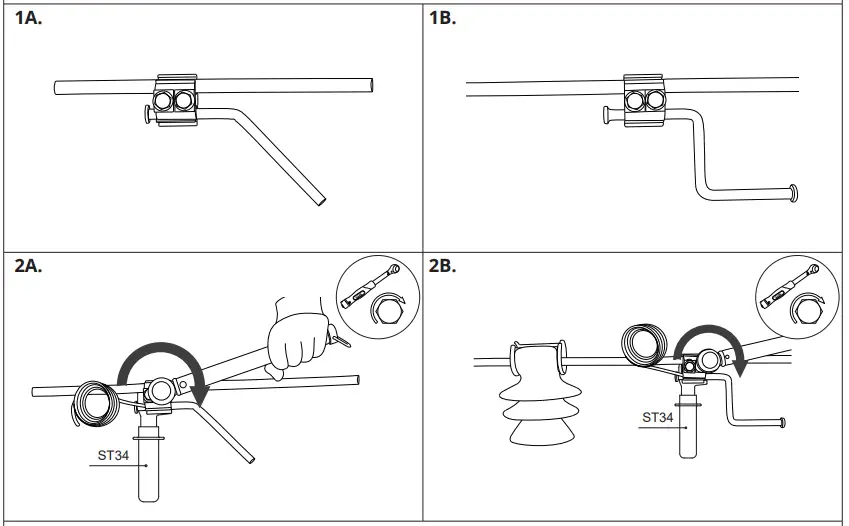 1A.

1B.

2A.

ST34

2B.

ST34