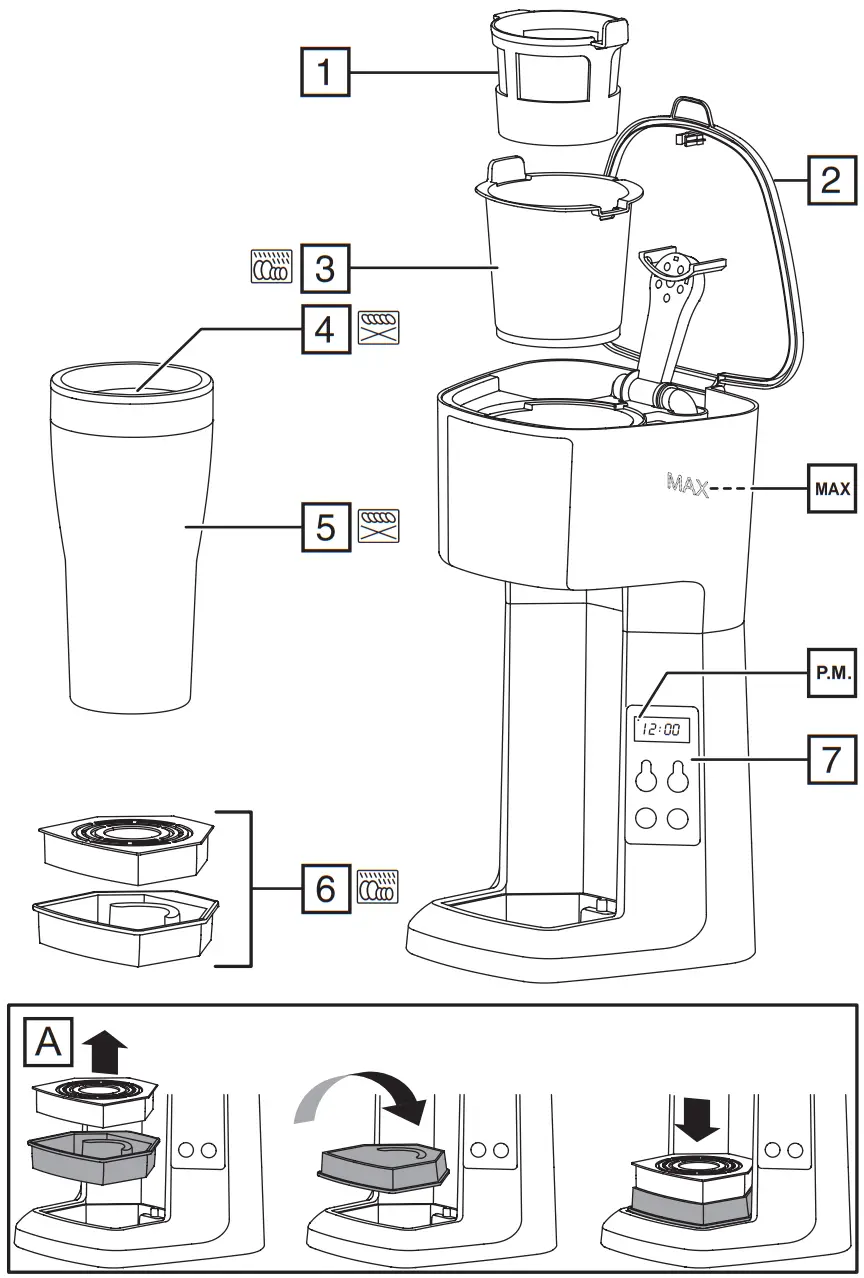 1
2
3
4
5
MAX
MAX
P.M.
12:00
7
6
A