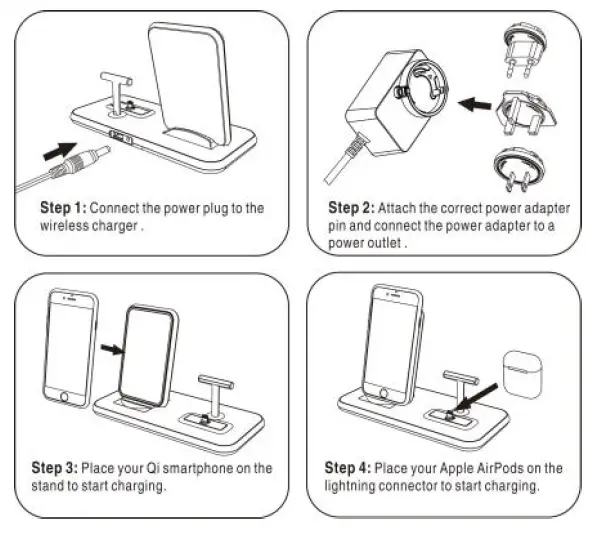 Step 1: Connect the power plug to the wireless charger .

Step 2: Attach the correct power adapter pin and connect the power adapter to a power outlet .

Step 3: Place your Qi smartphone on the stand to start charging.

Step 4: Place your Apple AirPods on the lightning connector to start charging.