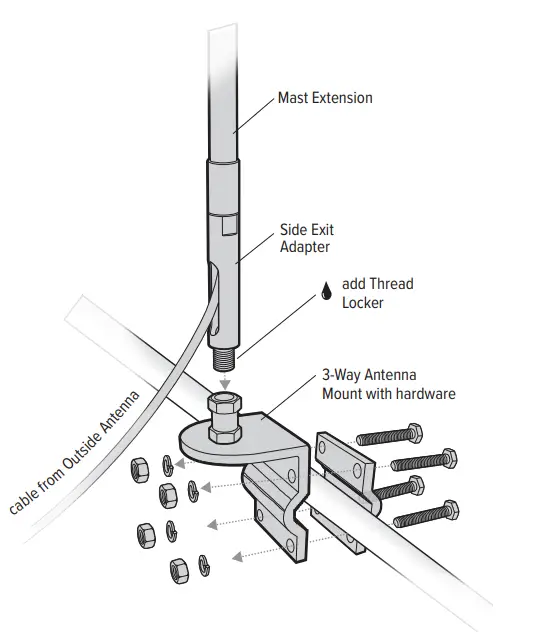 Mast Extension

Side Exit Adapter

add Thread Locker

3-Way Antenna Mount with hardware

cable from Outside Antenna