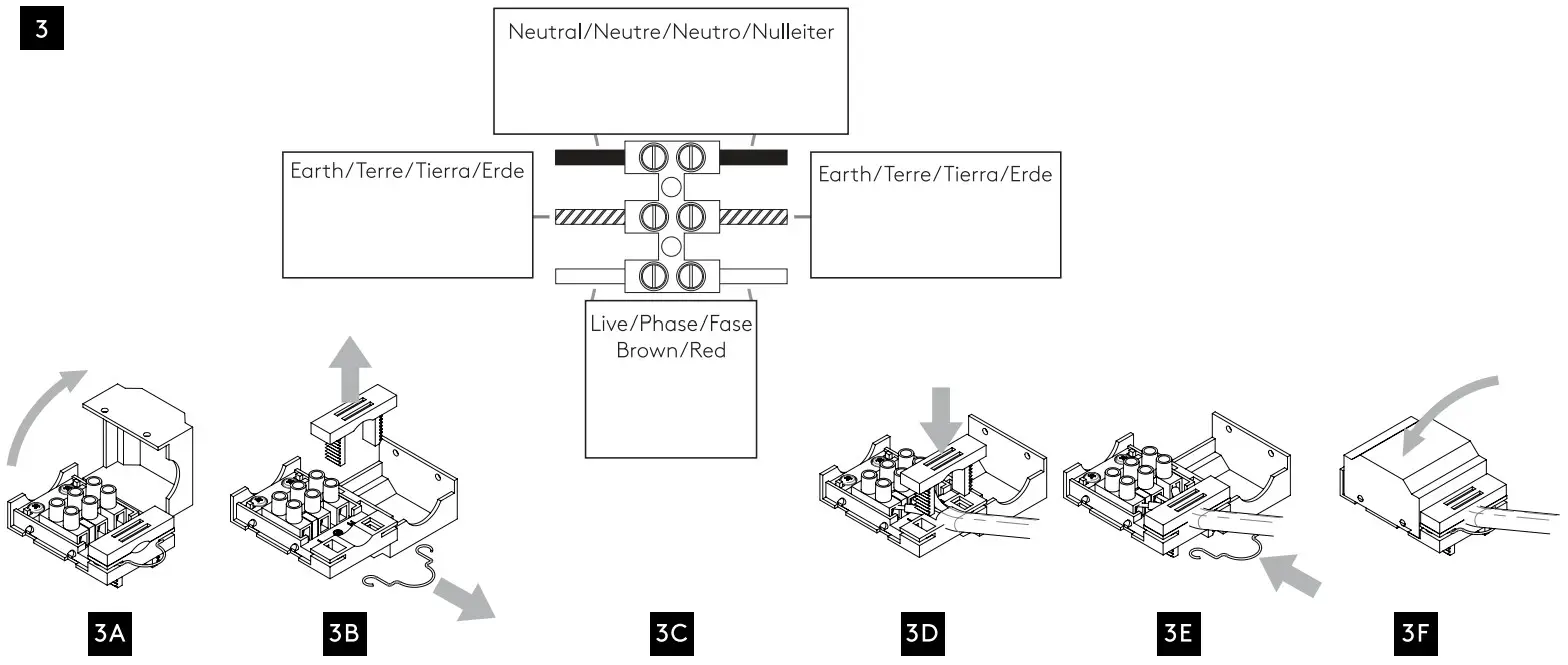 3

Neutral/Neutre/Neutro/Nulleiter

Earth/Terre/Tierra/Erde

Earth/Terre/Tierra/Erde

Live/Phase/Fase
Brown/Red

3A

3B

3C

3D

3E

3F