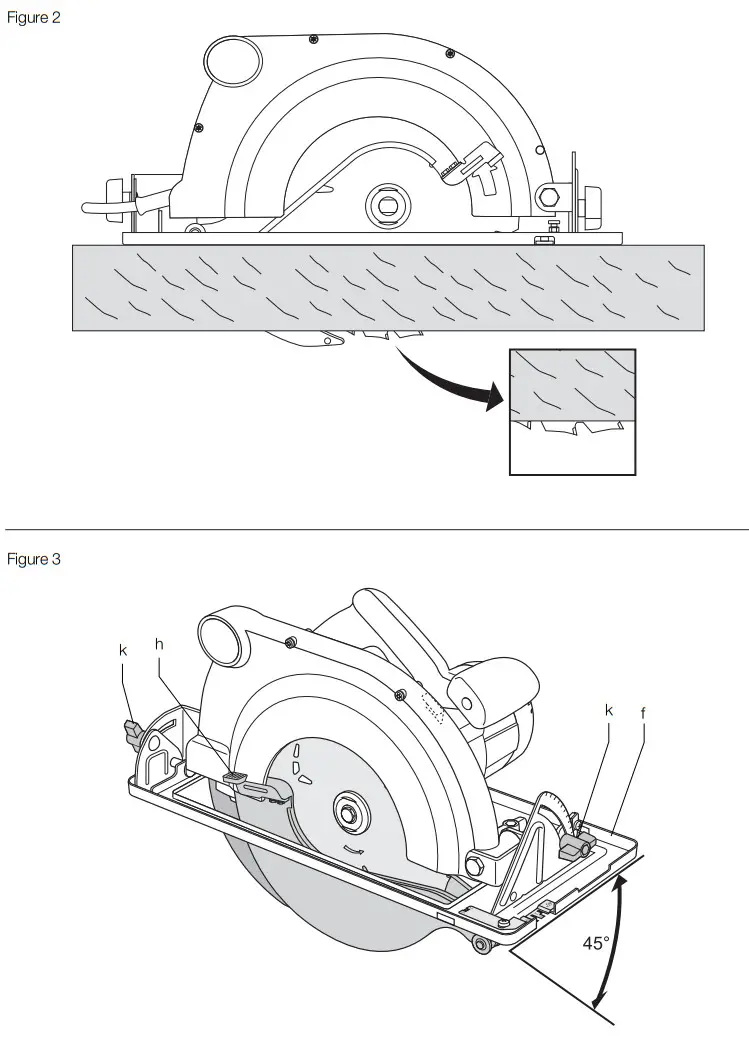 Figure 2

Figure 3

k
h
k
f
45°