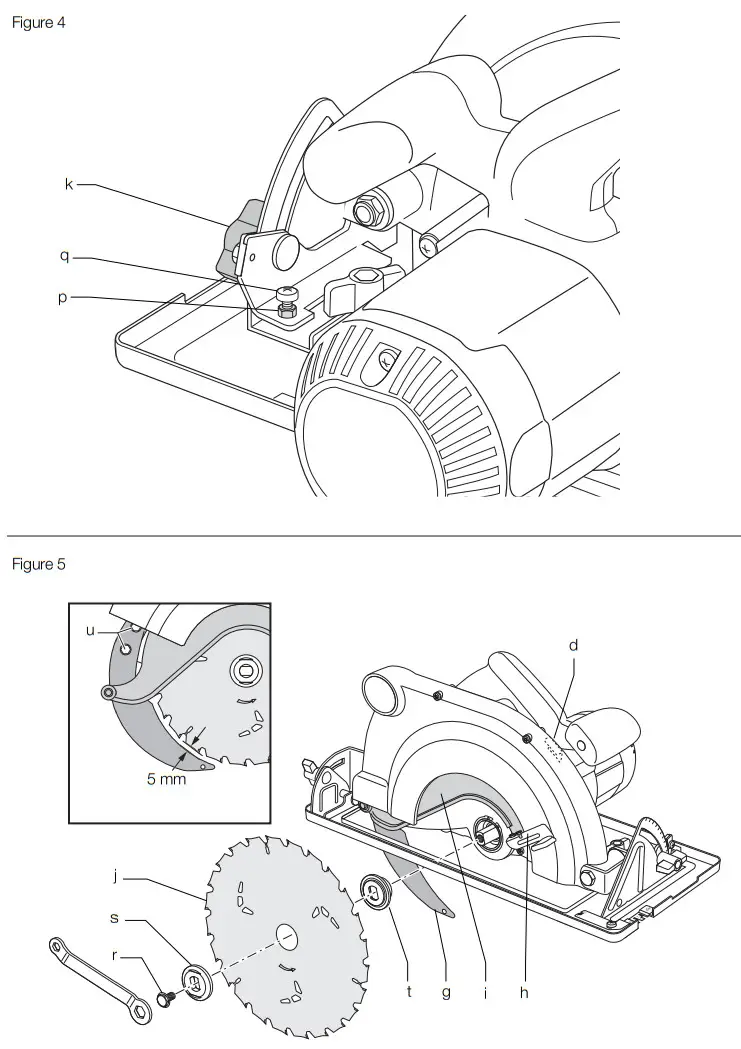 Figure 4

k

q

p

Figure 5

u

5 mm

d

j

s

r

t

g

i

h