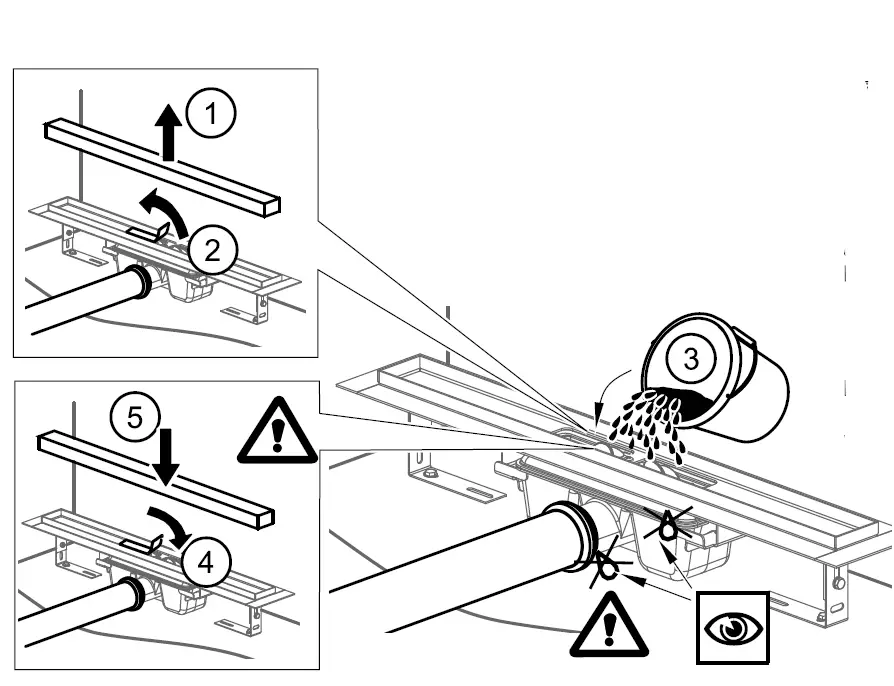 1
2
3
5
4