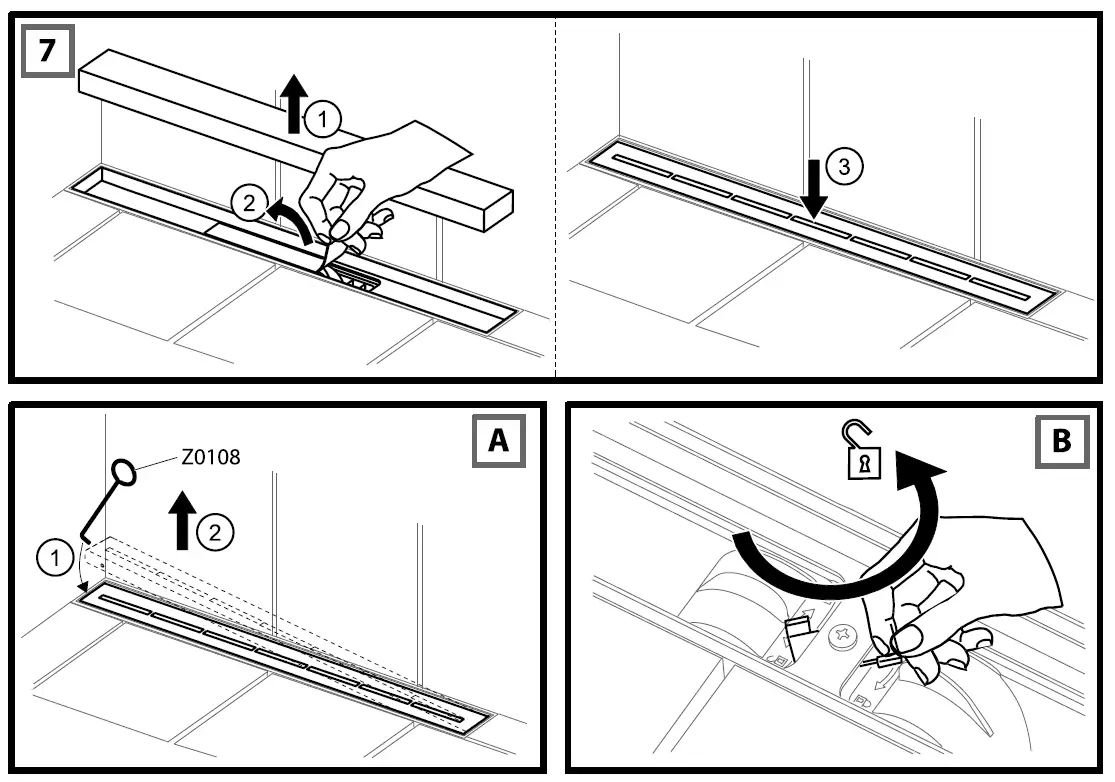 7

1

2

3

A

Z0108

1

2

B