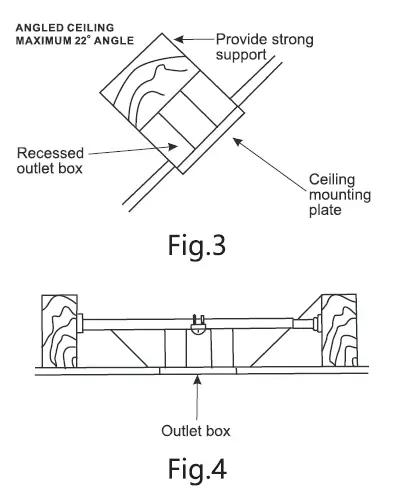 ANGLED CEILING
MAXIMUM 22° ANGLE

Provide strong support

Recessed outlet box

Ceiling mounting plate

Fig.3

Outlet box

Fig.4