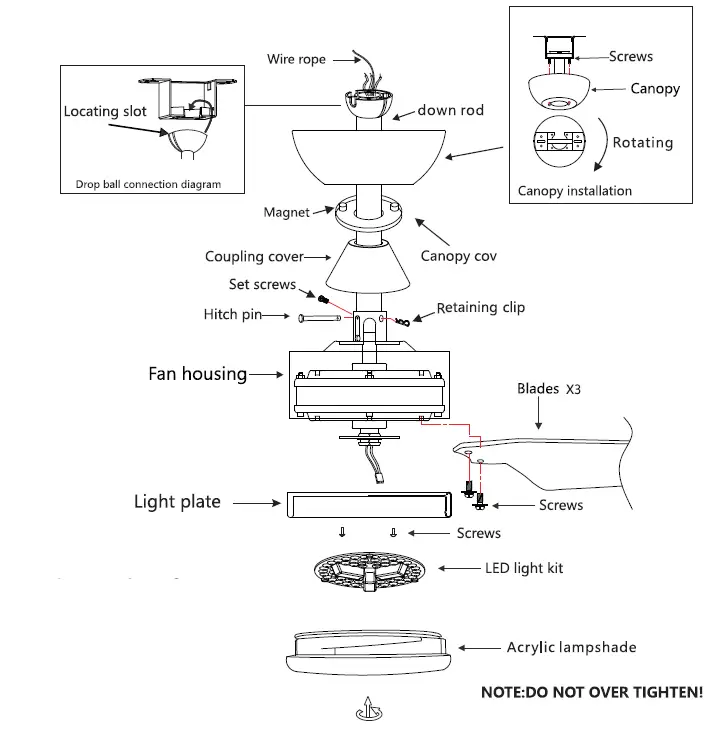 Locating slot

Drop ball connection diagram

Wire rope

down rod

Screws

Canopy

Rotating

Canopy installation

Magnet

Coupling cover

Canopy cov

Set screws

Hitch pin

Retaining clip

Fan housing

Blades X3

Light plate

Screws

Screws

LED light kit

Acrylic lampshade

NOTE:DO NOT OVER TIGHTEN!