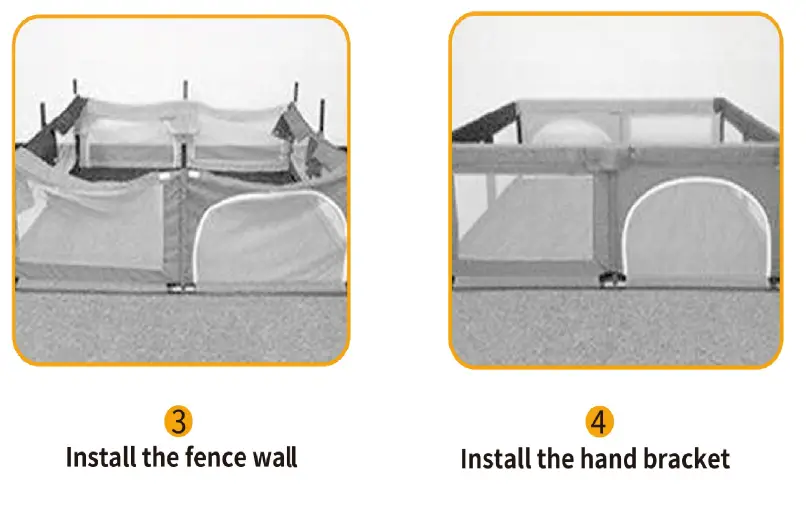 3
Install the fence wall

4
Install the hand bracket