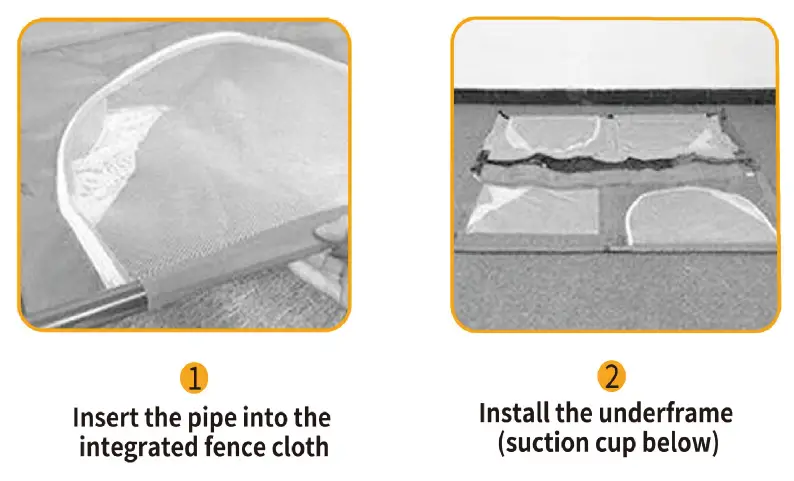 1
Insert the pipe into the integrated fence cloth

2
Install the underframe (suction cup below)