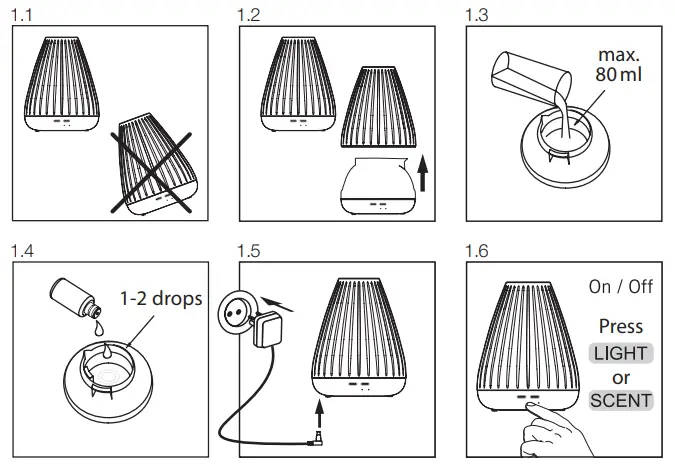 1.1

1.2

1.3

max. 80 ml

1.4

1-2 drops

1.5

1.6

On / Off

Press

LIGHT

or

SCENT