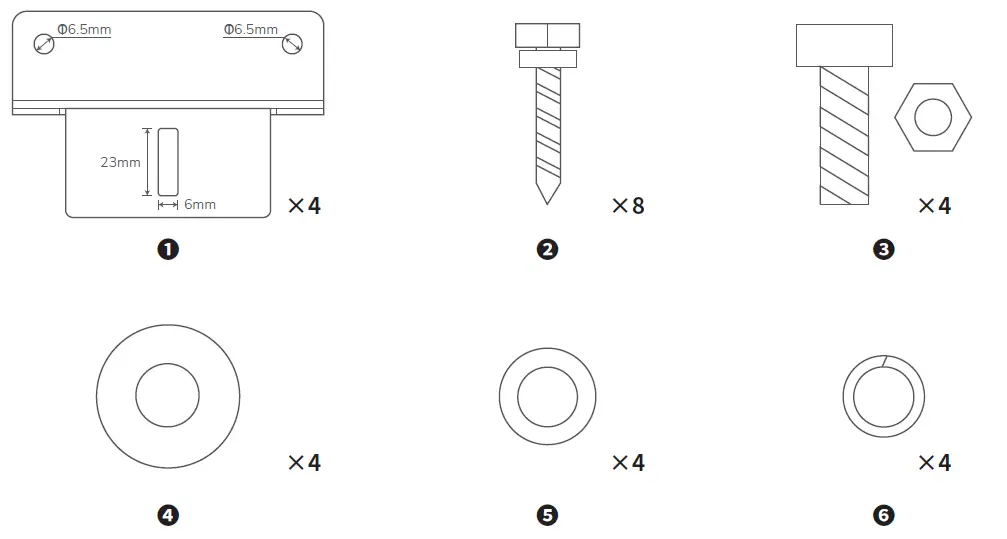 Φ6.5mm
Φ6.5mm
23mm
6mm
×4
❶

×8
❷

×4
❸

×4
❹

×4
❺

×4
❻