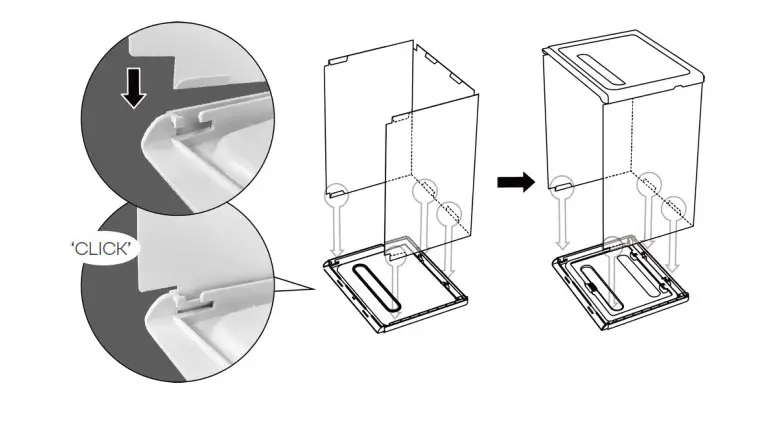 'CLICK'