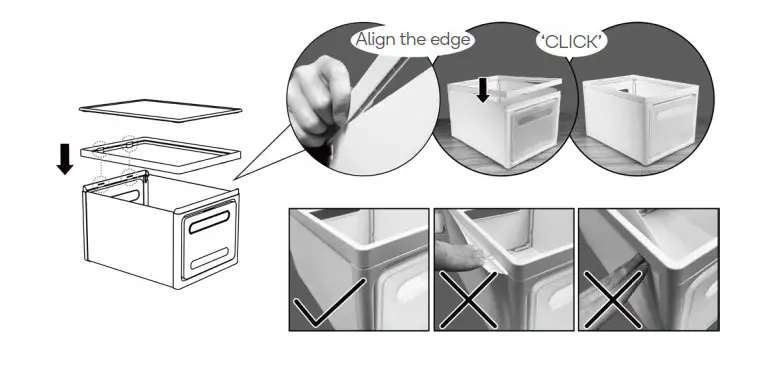 Align the edge

'CLICK'