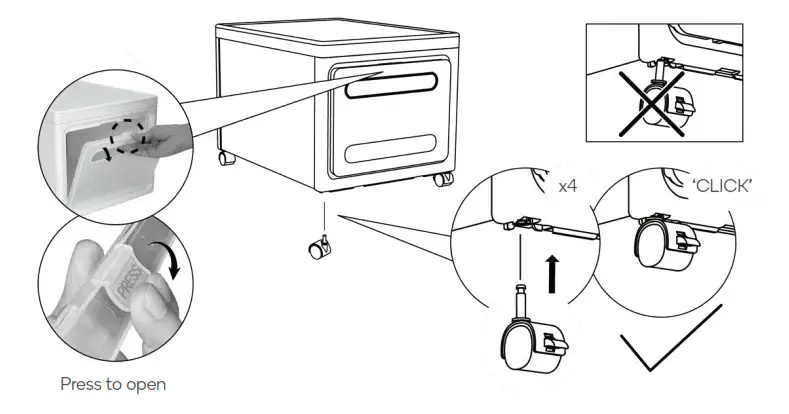 PRESS

Press to open

x4

'CLICK'