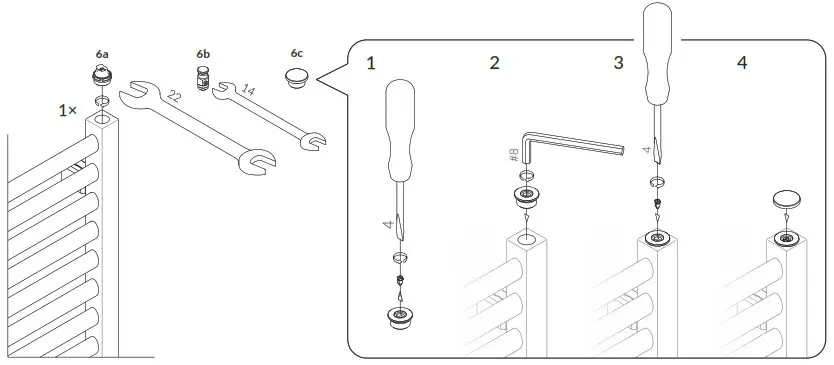 6a
6b
6c
1×
22
14
1
2
3
4
4
#8
4