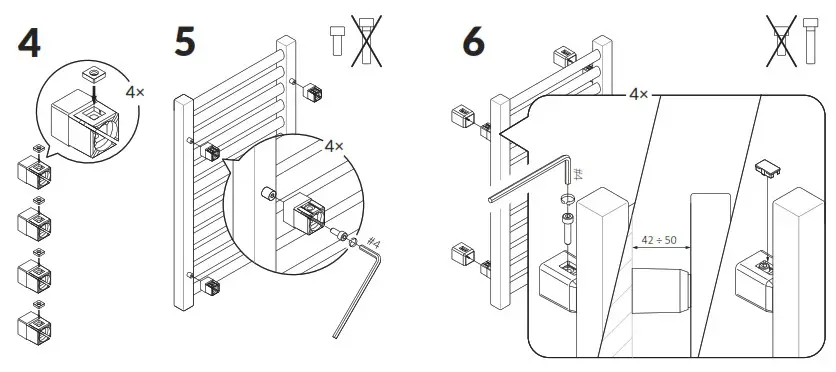 4

4×

5

4×

#4

6

4×

#4

42 ÷ 50