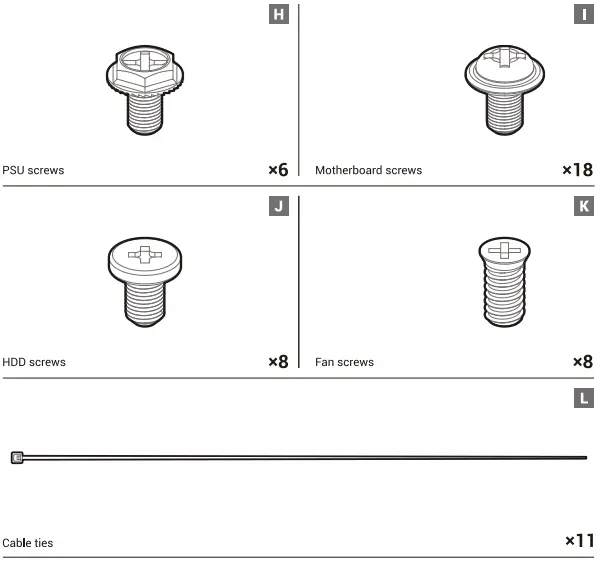 H

PSU screws ×6

I

Motherboard screws ×18

J

HDD screws ×8

K

Fan screws ×8

L

Cable ties ×11