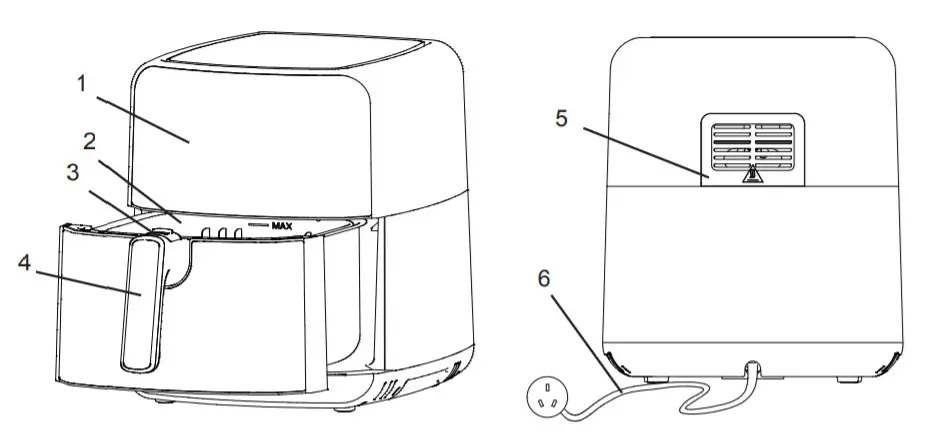 1
2
3
4
MAX
5
6