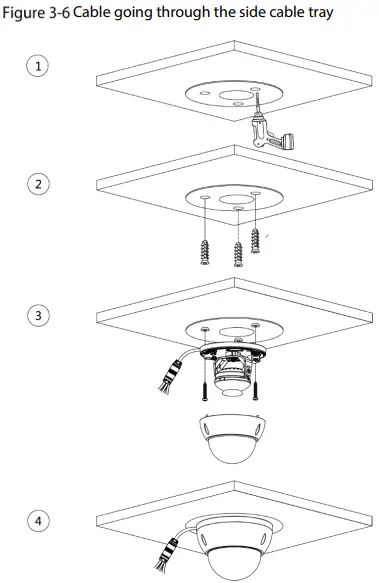 Figure 3-6 Cable going through the side cable tray

1

2

3

4