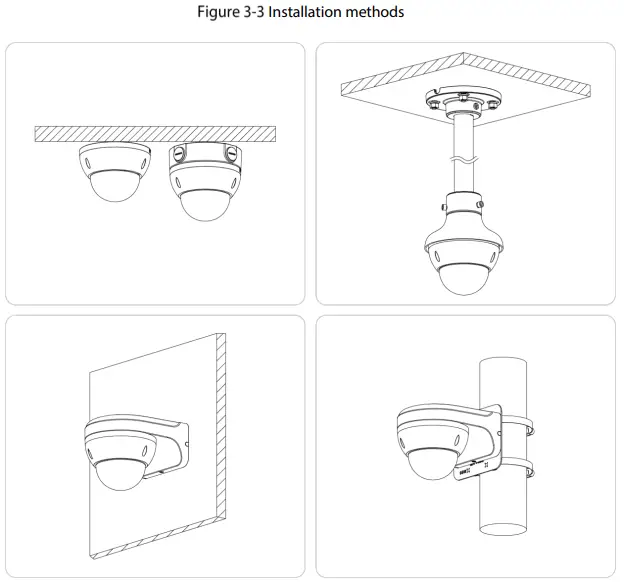 Figure 3-3 Installation methods