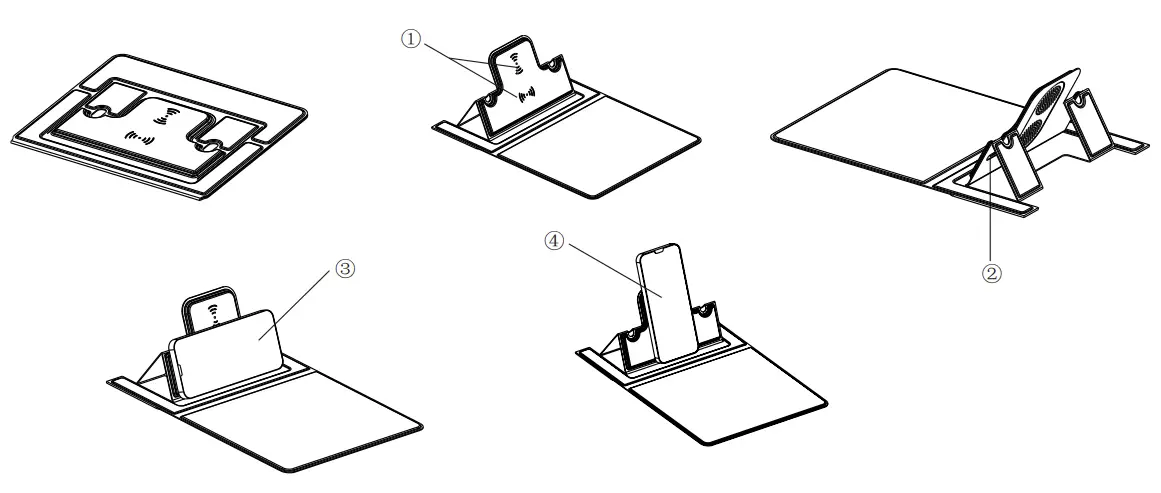 ①
②
③
④