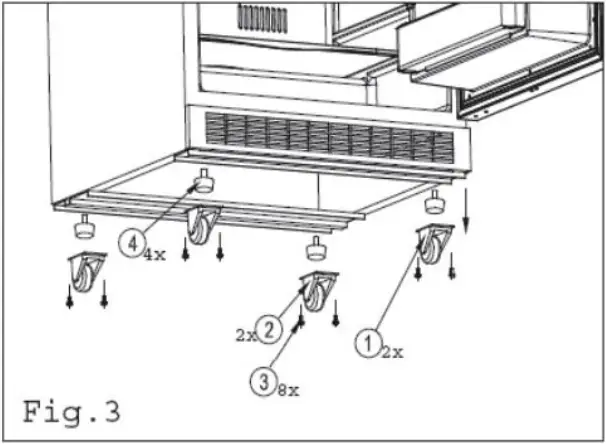 4 4x

2x 2

1 2x

3 8x

Fig.3