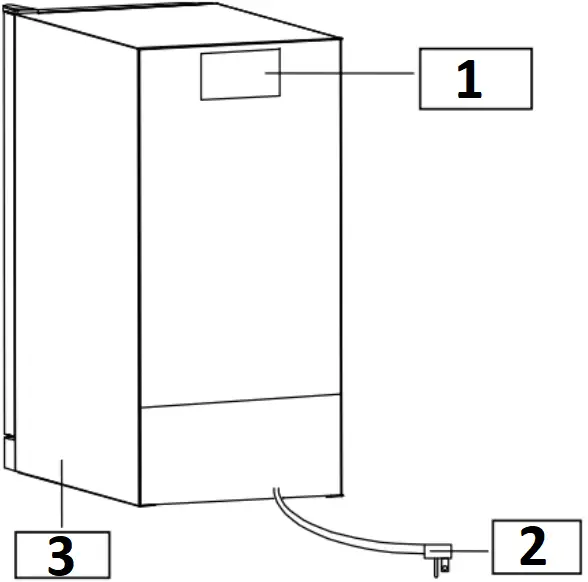 1

2

3