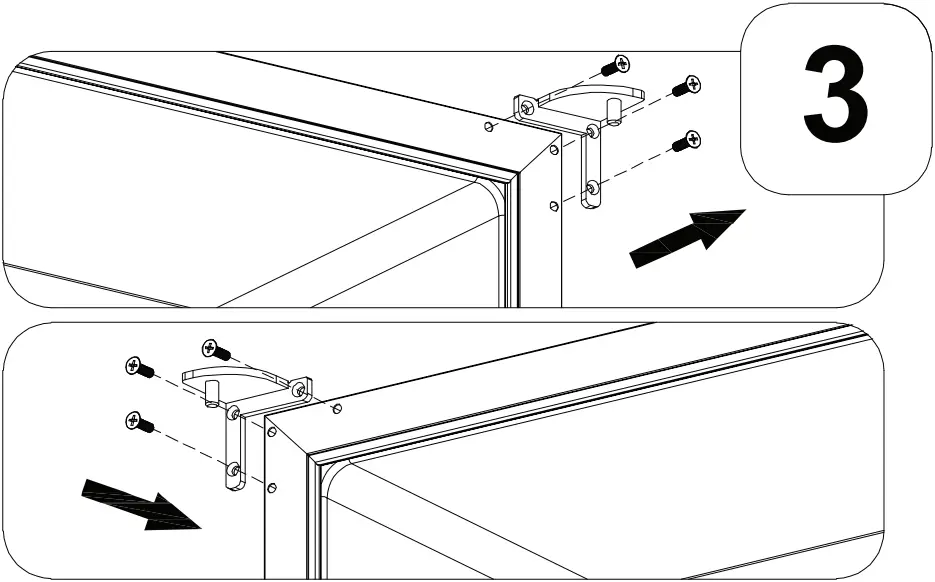 3