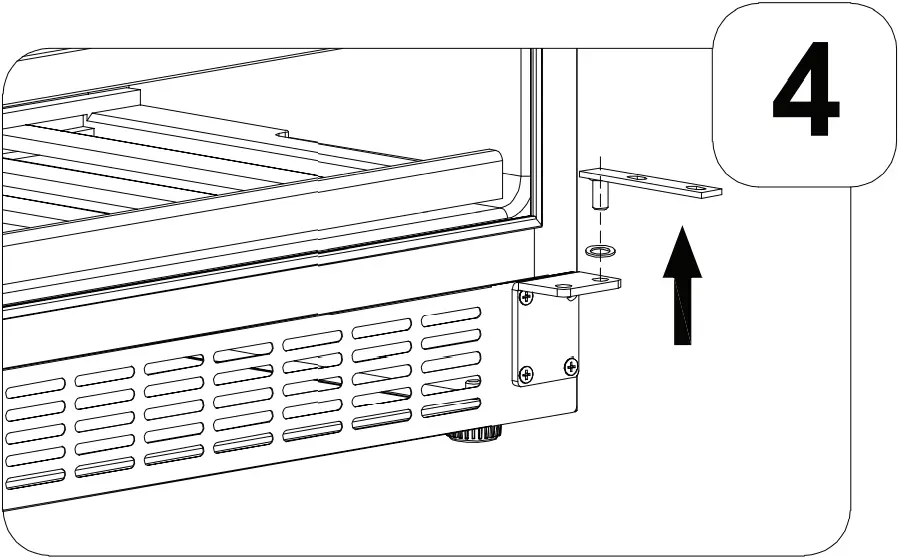 4