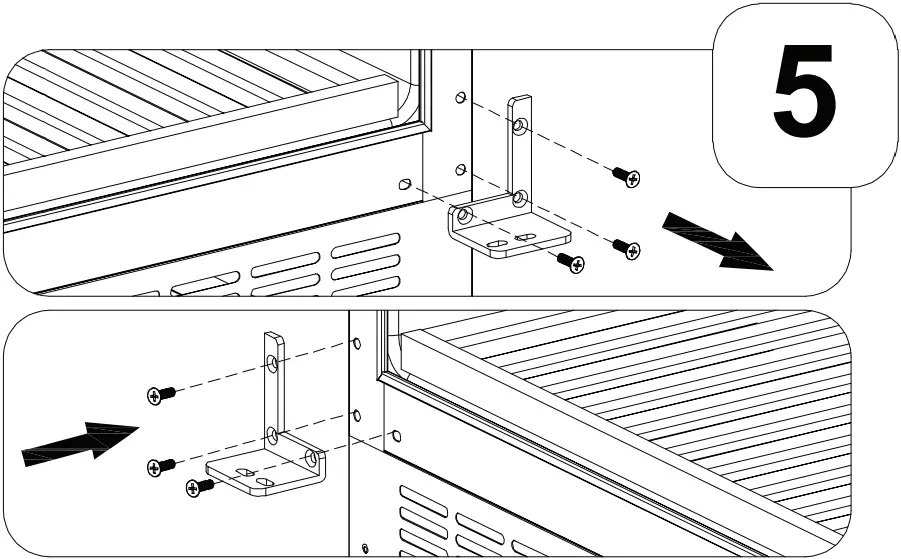 5