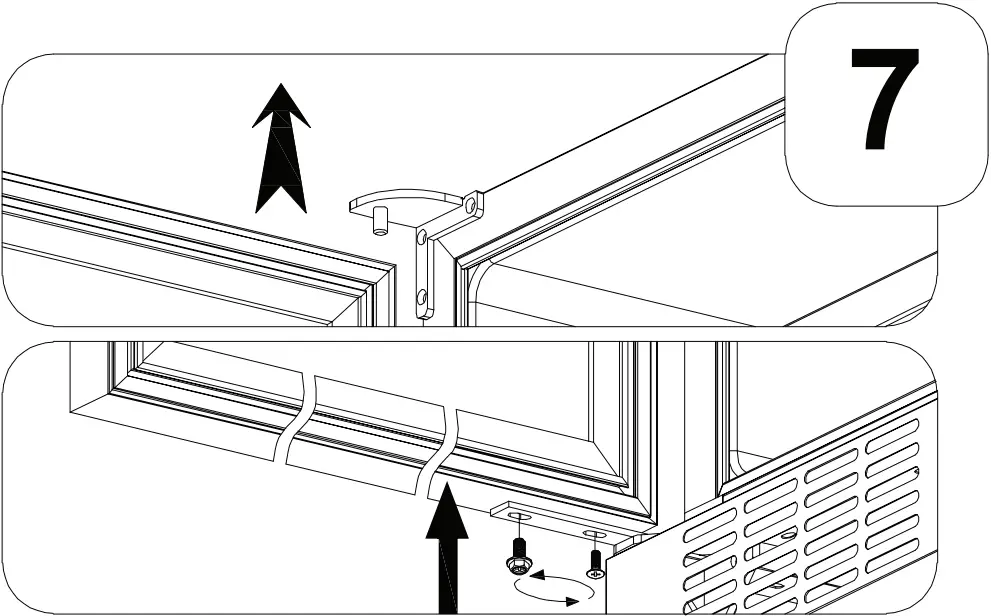 7