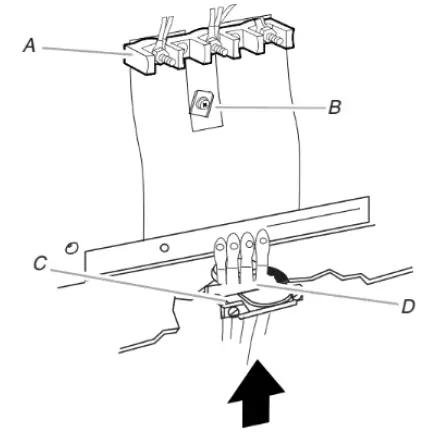 A
B
C
D