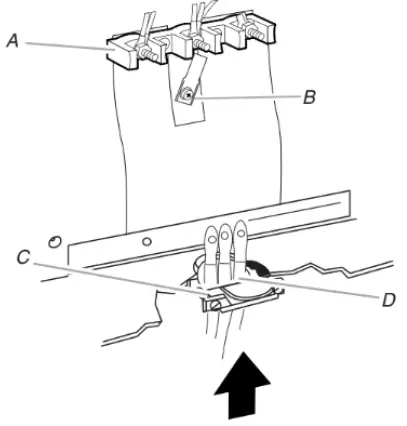 A
B
C
D