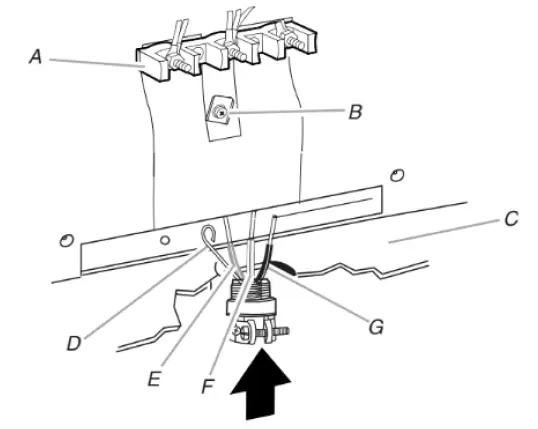 A
B
C
D
E
F
G