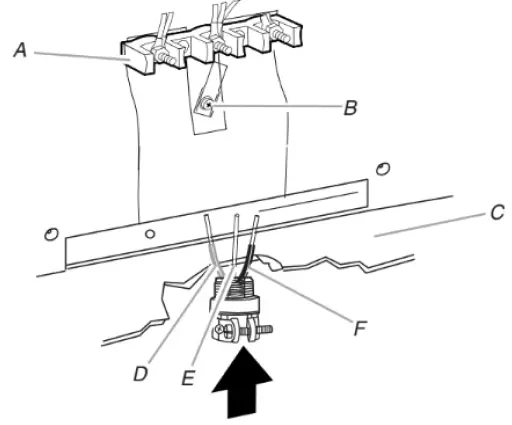 A
B
C
D
E
F