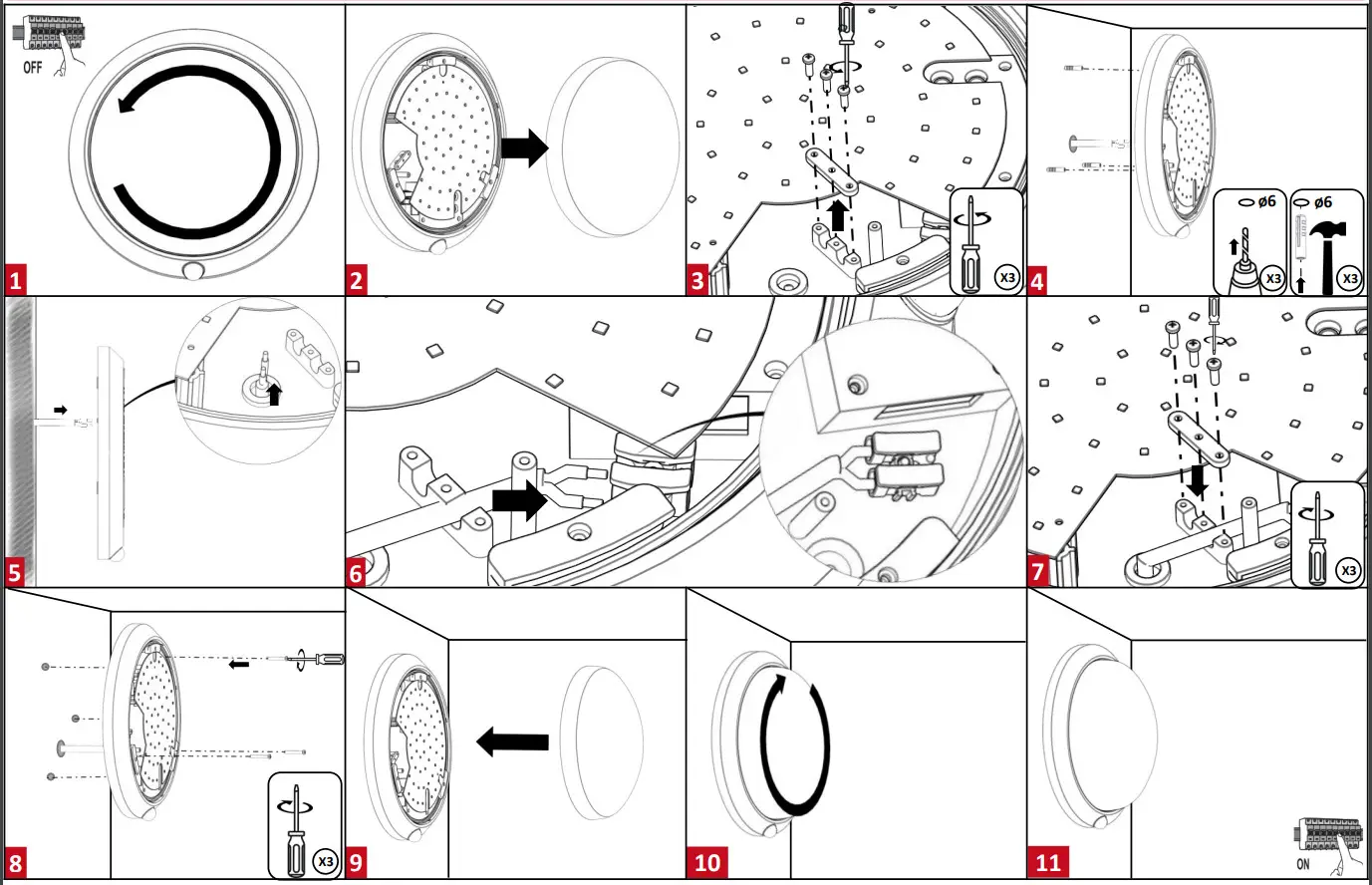 OFF

1

2

X3

3

ø6

X3

ø6

X3

4

5

6

X3

7

X3

8

9

10

ON

11