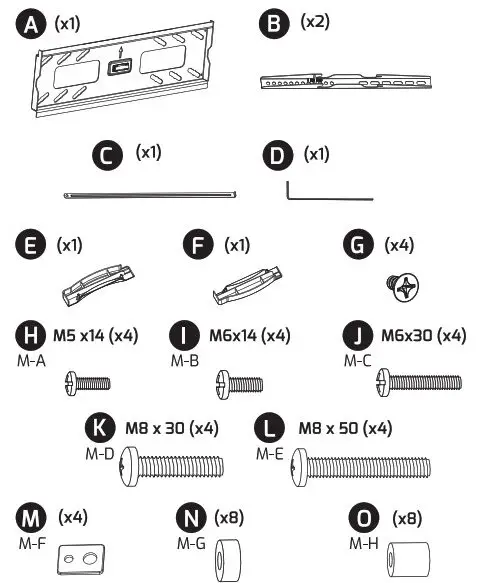 A (x1)

B (x2)

C (x1)

D (x1)

E (x1)

F (x1)

G (x4)

H M5 x14 (x4)
M-A

I M6x14 (x4)
M-B

J M6x30 (x4)
M-C

K M8 x 30 (x4)
M-D

L M8 x 50 (x4)
M-E

M (x4)
M-F

N (x8)
M-G

O (x8)
M-H