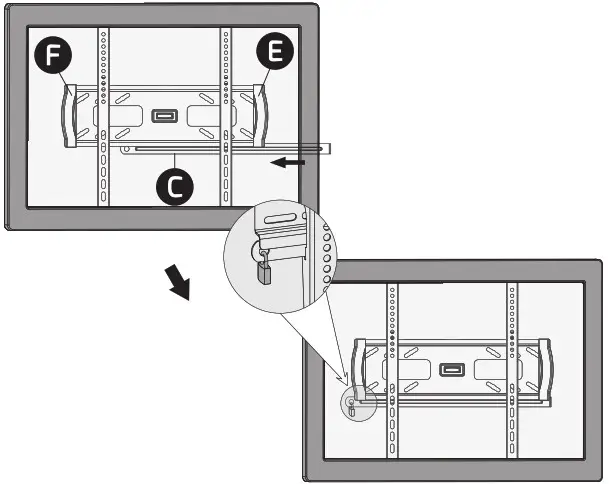 F
E
C