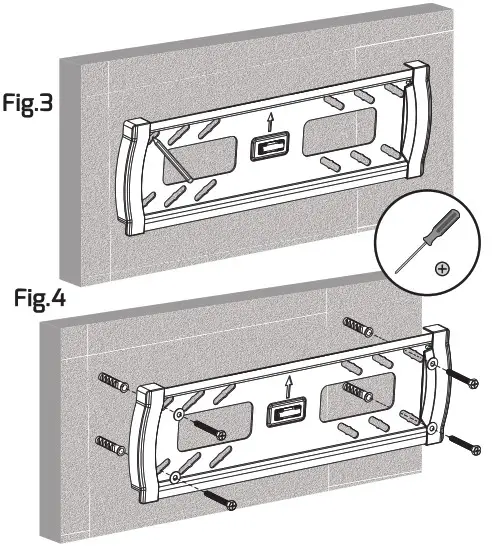 Fig.3

Fig.4