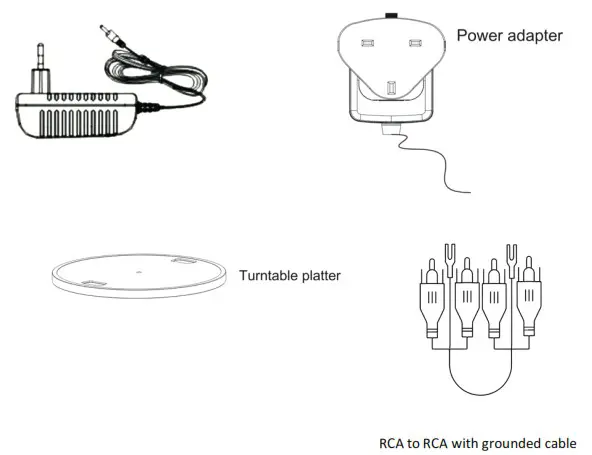 Power adapter

Turntable platter

RCA to RCA with grounded cable