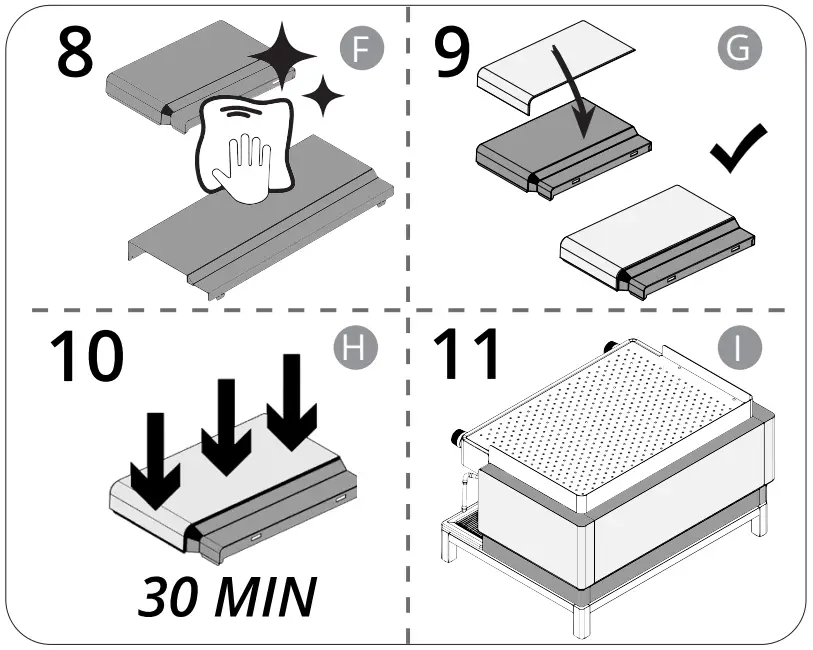 8
F

9
G

10
H

30 MIN

11
I