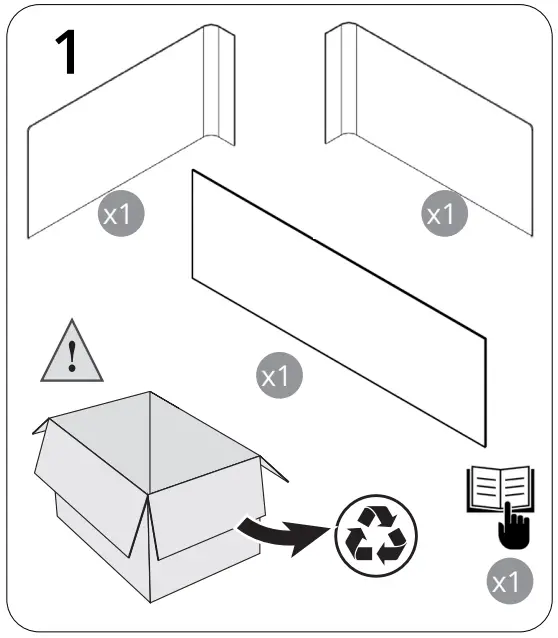 1

x1

x1

x1

x1