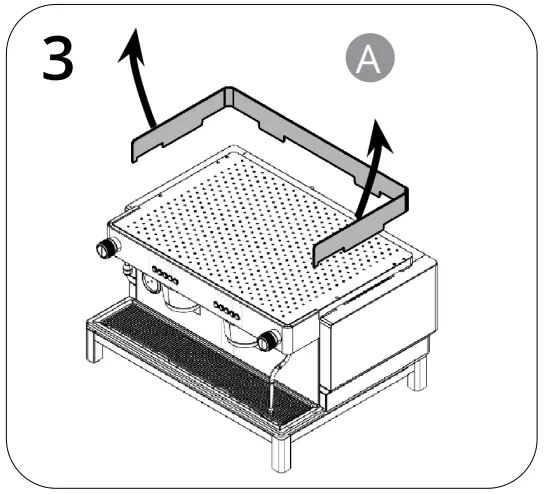 3

A