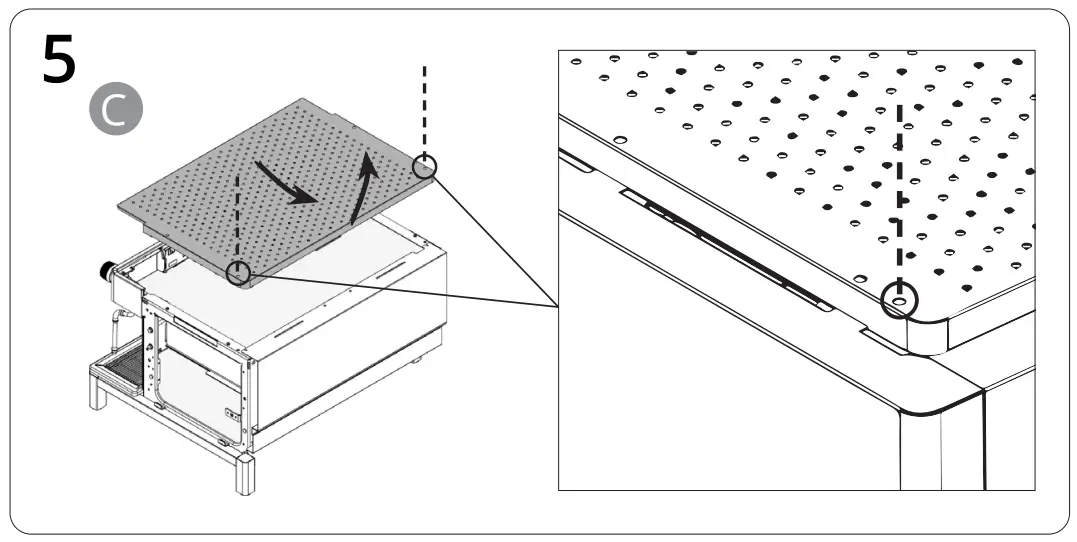 5
C