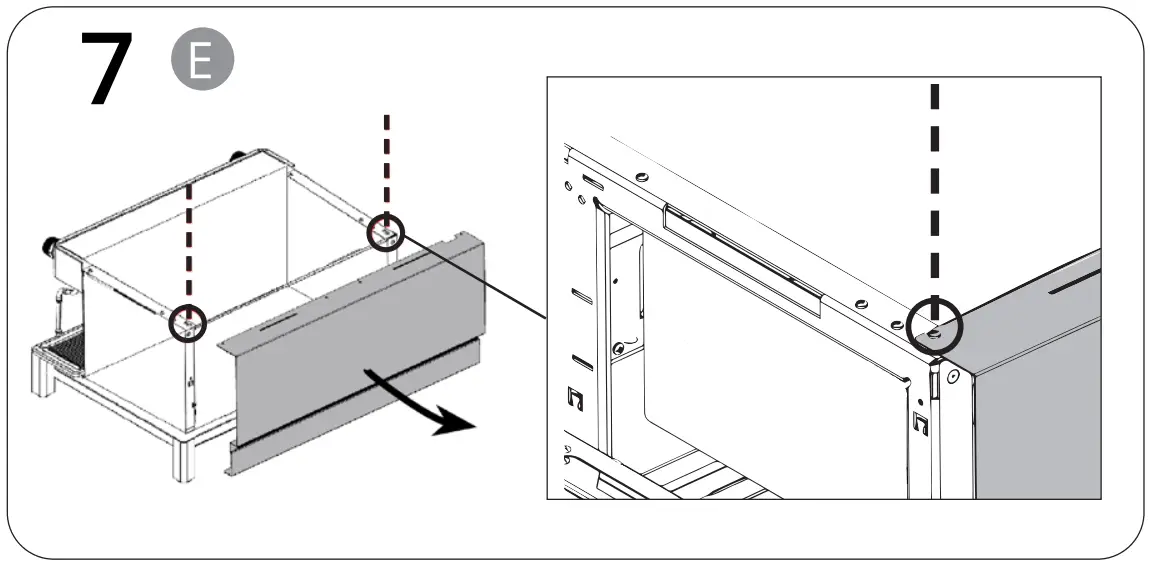 7 E