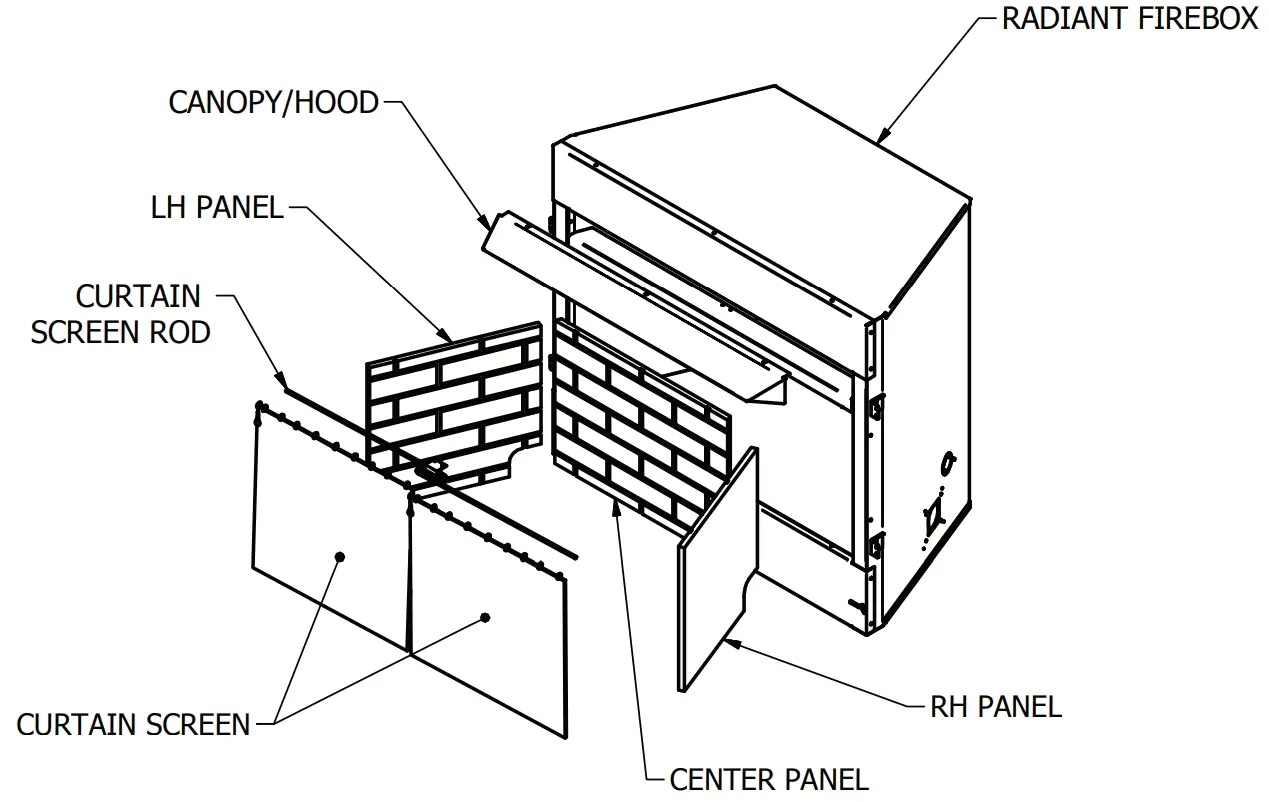 RADIANT FIREBOX

CANOPY/HOOD

LH PANEL

CURTAIN SCREEN ROD

CURTAIN SCREEN

CENTER PANEL

RH PANEL