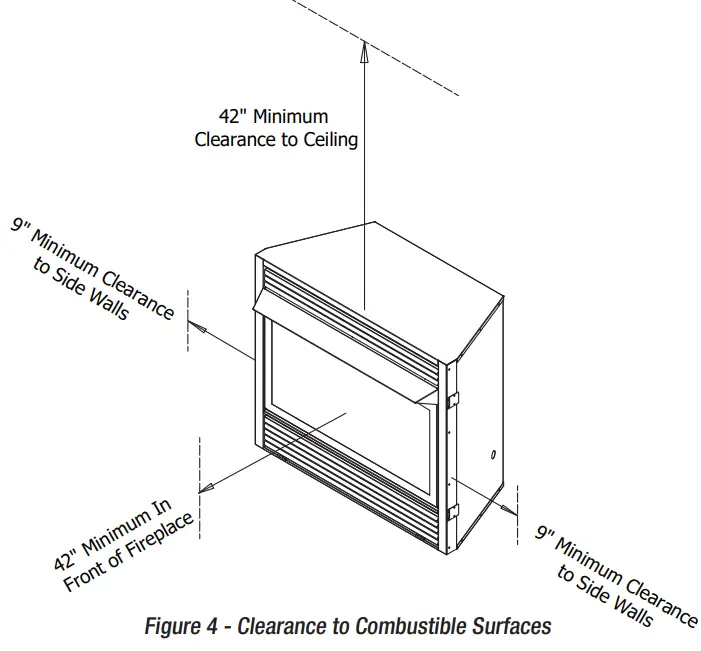 42" Minimum
Clearance to Ceiling

9" Minimum Clearance
to Side Walls

42" Minimum In
Front of Fireplace

9" Minimum Clearance
to Side Walls

Figure 4 - Clearance to Combustible Surfaces