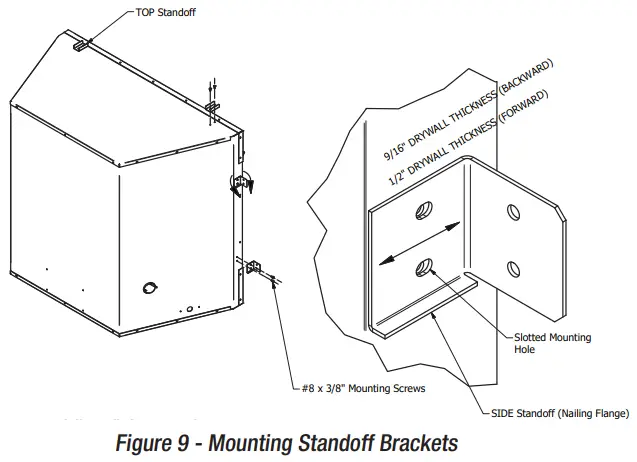 TOP Standoff

9/16" DRYWALL THICKNESS (BACKWARD)

1/2" DRYWALL THICKNESS (FORWARD)

Slotted Mounting Hole

#8 x 3/8" Mounting Screws

SIDE Standoff (Nailing Flange)

Figure 9 - Mounting Standoff Brackets