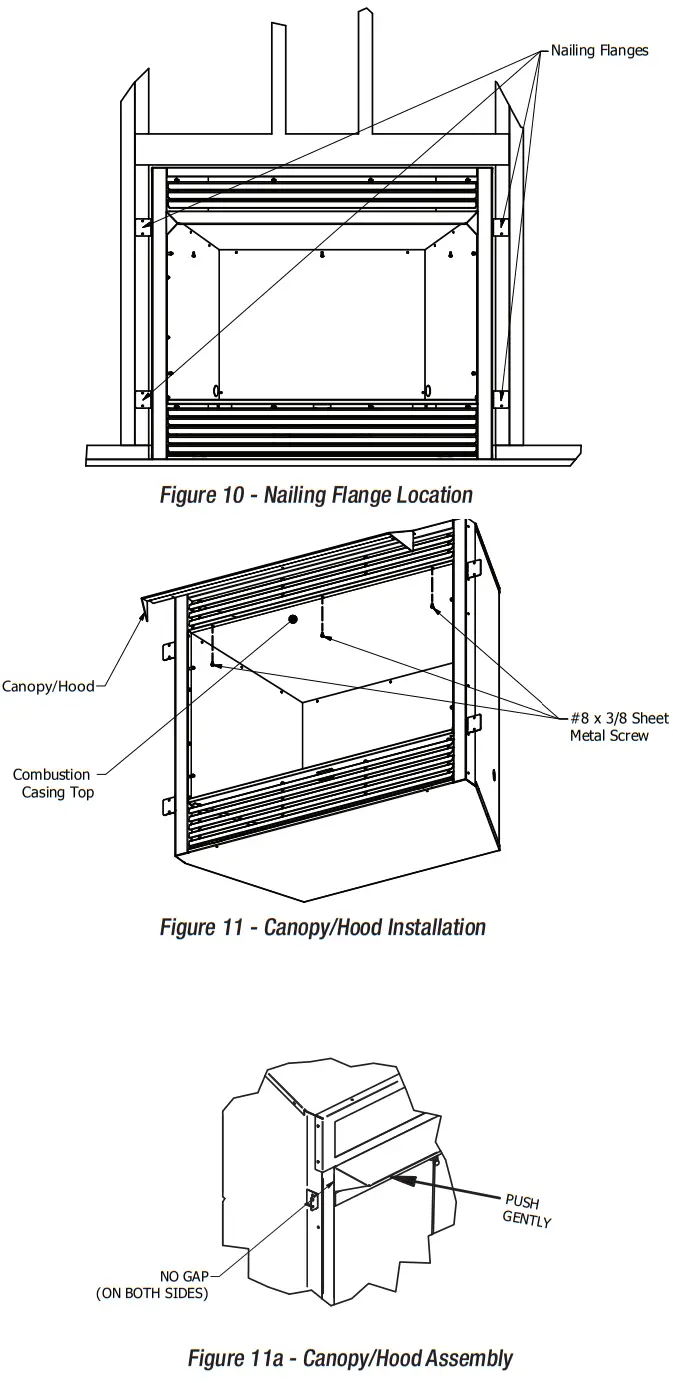 Nailing Flanges

Figure 10 - Nailing Flange Location

Canopy/Hood

Combustion Casing Top

#8 x 3/8 Sheet Metal Screw

Figure 11 - Canopy/Hood Installation

PUSH GENTLY

NO GAP (ON BOTH SIDES)

Figure 11a - Canopy/Hood Assembly